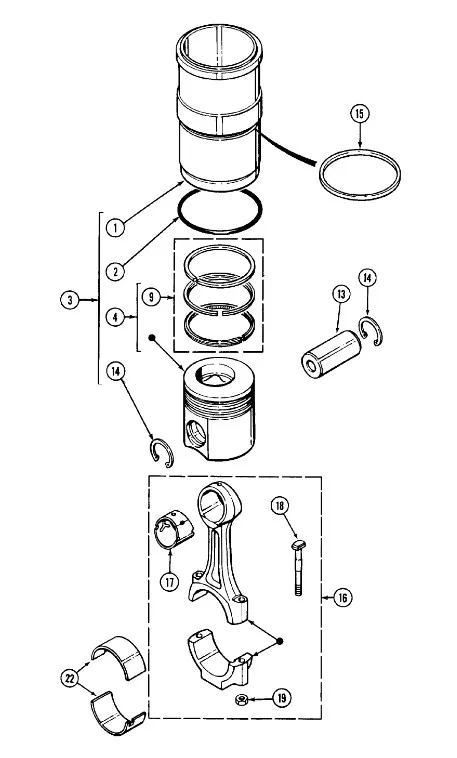 15
1
2
3
9
4
13
14
14
18
17
16
22
19