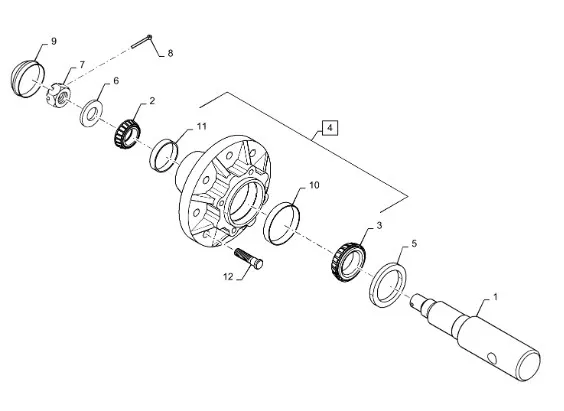 9
8
7
6
2
11
4
10
3
5
12
1